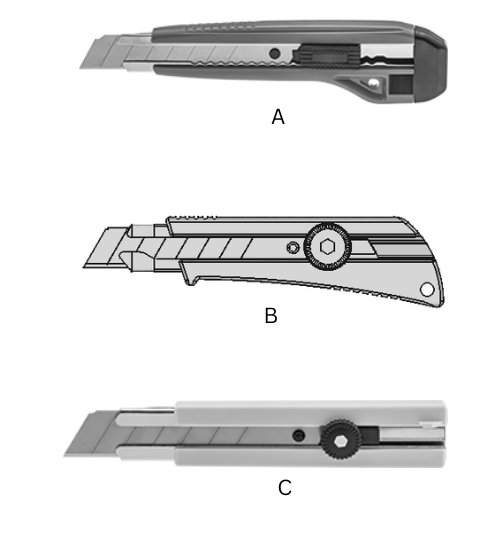 A

B

C